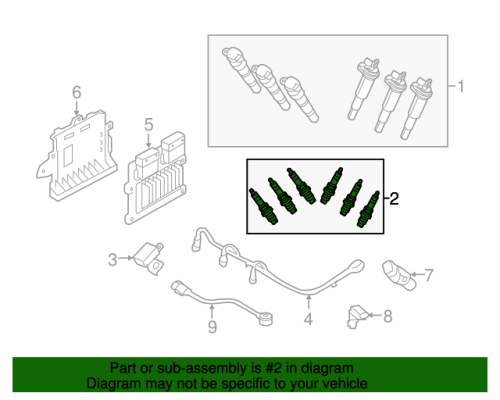 1

6

5

2

3

7

4

8

9

Part or sub-assembly is #2 in diagram
Diagram may not be specific to your vehicle